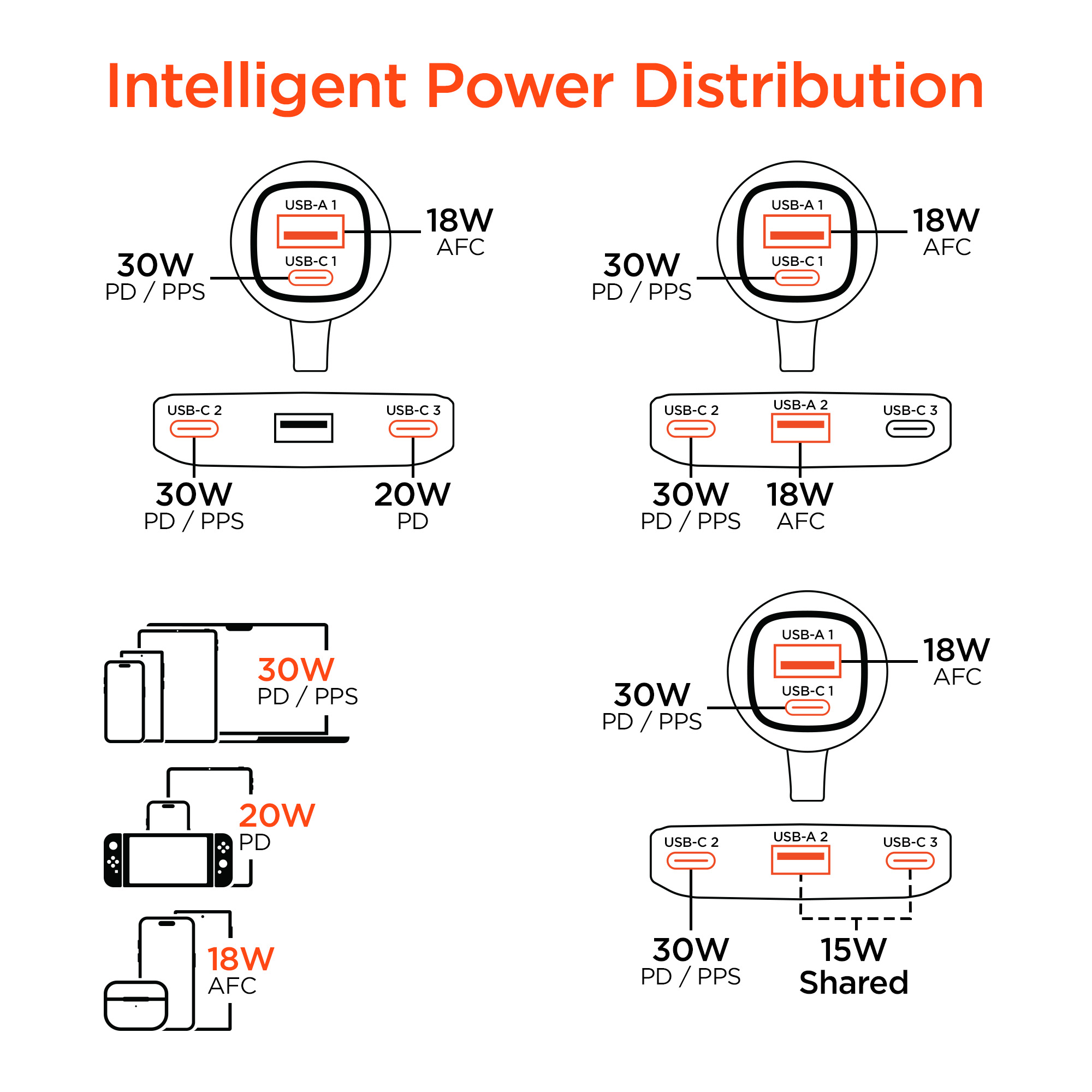 Intelligent Power Distribution

USB-A 1
18W
AFC
USB-C 1
30W
PD / PPS
USB-C 2
USB-C 3
30W
PD / PPS
20W
PD

USB-A 1
18W
AFC
USB-C 1
30W
PD / PPS
USB-C 2
USB-A 2
USB-C 3
30W
PD / PPS
18W
AFC

30W
PD / PPS

20W
PD

18W
AFC

USB-A 1
18W
AFC
USB-C 1
30W
PD / PPS
USB-C 2
USB-A 2
USB-C 3
30W
PD / PPS
15W
Shared